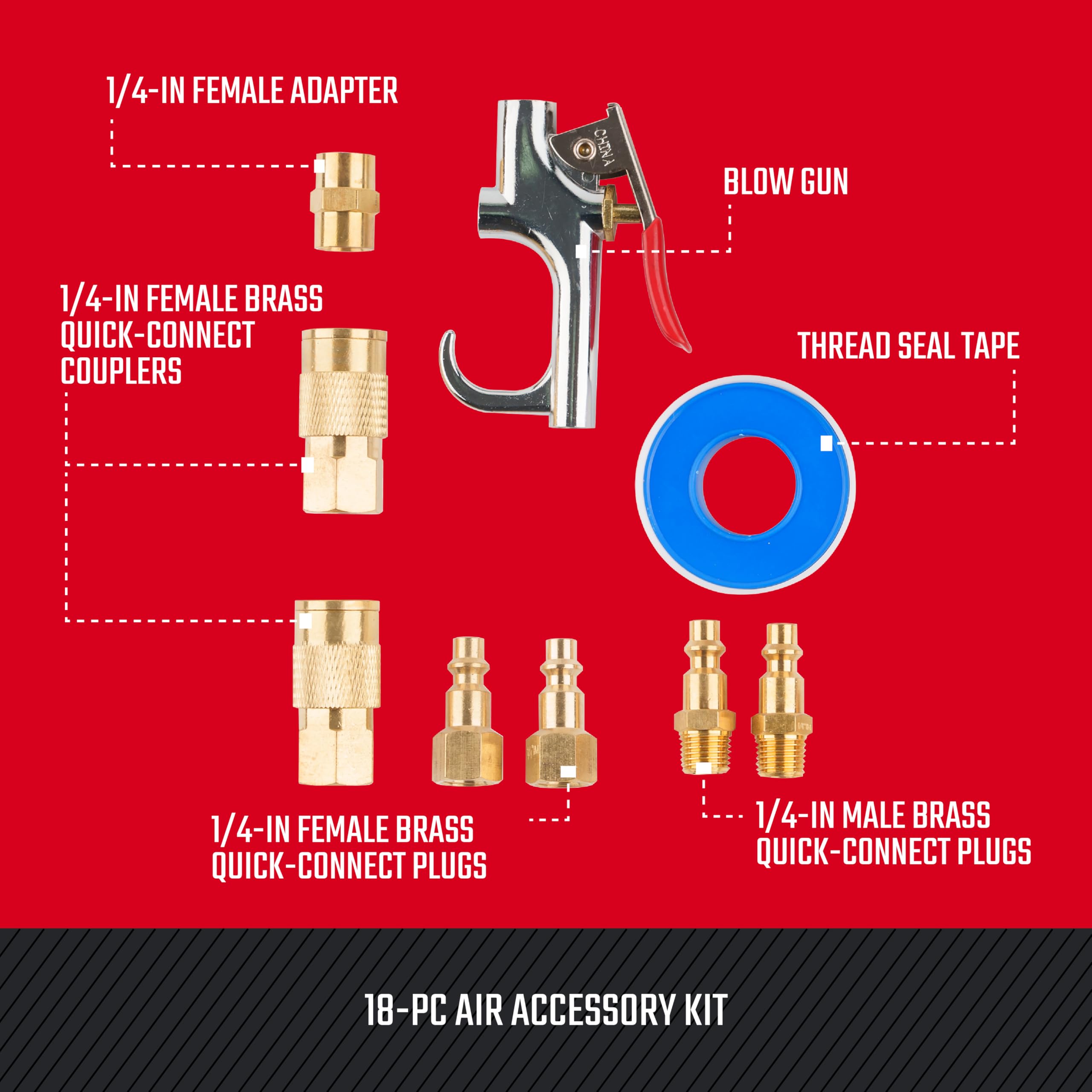 1/4-IN FEMALE ADAPTER

CHINA

BLOW GUN

1/4-IN FEMALE BRASS QUICK-CONNECT COUPLERS

THREAD SEAL TAPE

1/4-IN FEMALE BRASS QUICK-CONNECT PLUGS

1/4-IN MALE BRASS QUICK-CONNECT PLUGS

18-PC AIR ACCESSORY KIT